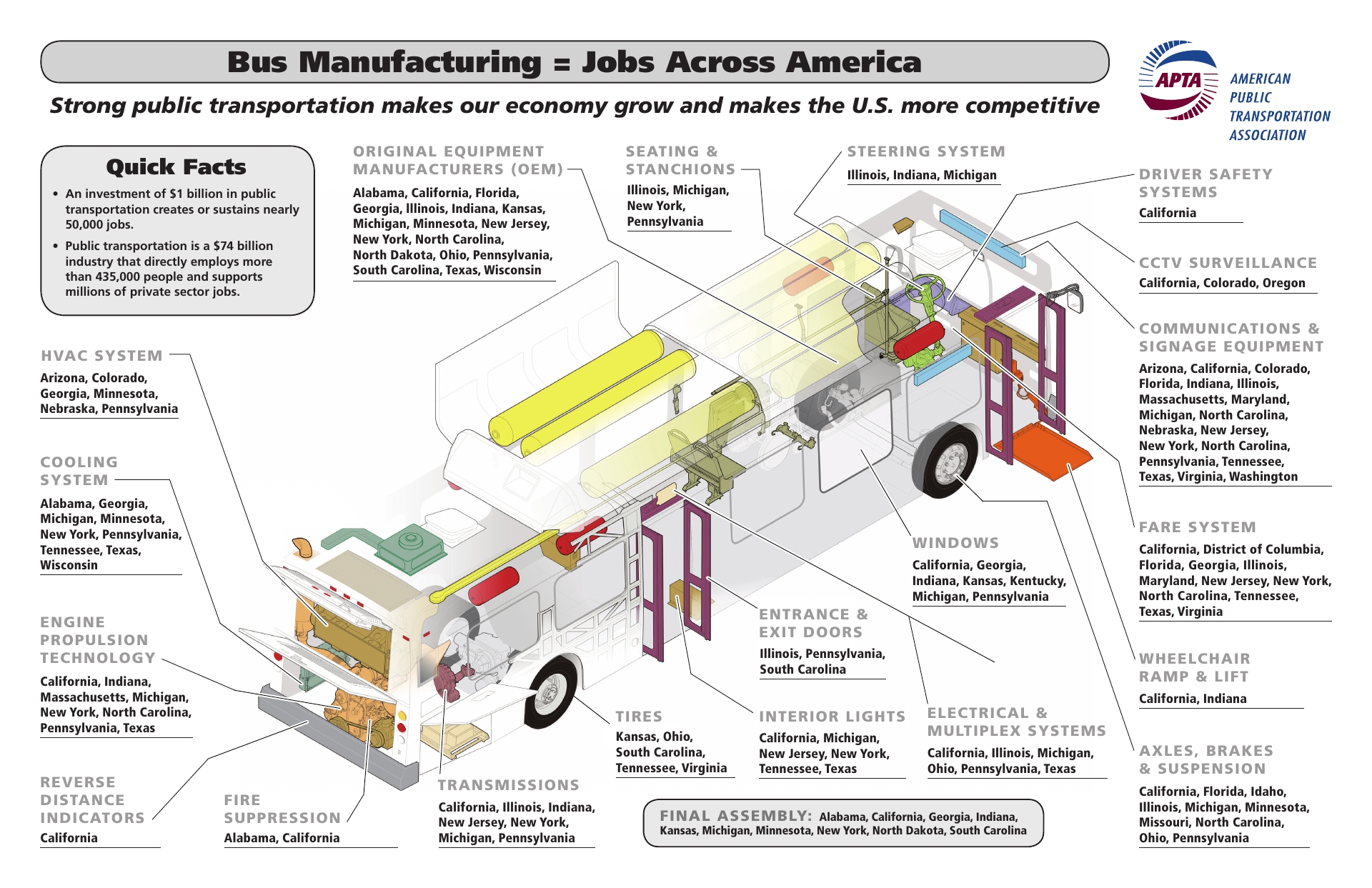 Bus Manufacturing = Jobs Across America

Strong public transportation makes our economy grow and makes the U.S. more competitive

APTA AMERICAN PUBLIC TRANSPORTATION ASSOCIATION

Quick Facts

• An investment of $1 billion in public transportation creates or sustains nearly 50,000 jobs.

• Public transportation is a $74 billion industry that directly employs more than 435,000 people and supports millions of private sector jobs.

ORIGINAL EQUIPMENT MANUFACTURERS (OEM)
Alabama, California, Florida, Georgia, Illinois, Indiana, Kansas, Michigan, Minnesota, New Jersey, New York, North Carolina, North Dakota, Ohio, Pennsylvania, South Carolina, Texas, Wisconsin

SEATING & STANCHIONS
Illinois, Michigan, New York, Pennsylvania

STEERING SYSTEM
Illinois, Indiana, Michigan

DRIVER SAFETY SYSTEMS
California

CCTV SURVEILLANCE
California, Colorado, Oregon

COMMUNICATIONS & SIGNAGE EQUIPMENT
Arizona, California, Colorado, Florida, Indiana, Illinois, Massachusetts, Maryland, Michigan, North Carolina, Nebraska, New Jersey, New York, North Carolina, Pennsylvania, Tennessee, Texas, Virginia, Washington

HVAC SYSTEM
Arizona, Colorado, Georgia, Minnesota, Nebraska, Pennsylvania

COOLING SYSTEM
Alabama, Georgia, Michigan, Minnesota, New York, Pennsylvania, Tennessee, Texas, Wisconsin

ENGINE PROPULSION TECHNOLOGY
California, Indiana, Massachusetts, Michigan, New York, North Carolina, Pennsylvania, Texas

REVERSE DISTANCE INDICATORS
California

FIRE SUPPRESSION
Alabama, California

TRANSMISSIONS
California, Illinois, Indiana, New Jersey, New York, Michigan, Pennsylvania

TIRES
Kansas, Ohio, South Carolina, Tennessee, Virginia

ENTRANCE & EXIT DOORS
Illinois, Pennsylvania, South Carolina

INTERIOR LIGHTS
California, Michigan, New Jersey, New York, Tennessee, Texas

WINDOWS
California, Georgia, Indiana, Kansas, Kentucky, Michigan, Pennsylvania

ELECTRICAL & MULTIPLEX SYSTEMS
California, Illinois, Michigan, Ohio, Pennsylvania, Texas

FARE SYSTEM
California, District of Columbia, Florida, Georgia, Illinois, Maryland, New Jersey, New York, North Carolina, Tennessee, Texas, Virginia

WHEELCHAIR RAMP & LIFT
California, Indiana

AXLES, BRAKES & SUSPENSION
California, Florida, Idaho, Illinois, Michigan, Minnesota, Missouri, North Carolina, Ohio, Pennsylvania

FINAL ASSEMBLY: Alabama, California, Georgia, Indiana, Kansas, Michigan, Minnesota, New York, North Dakota, South Carolina